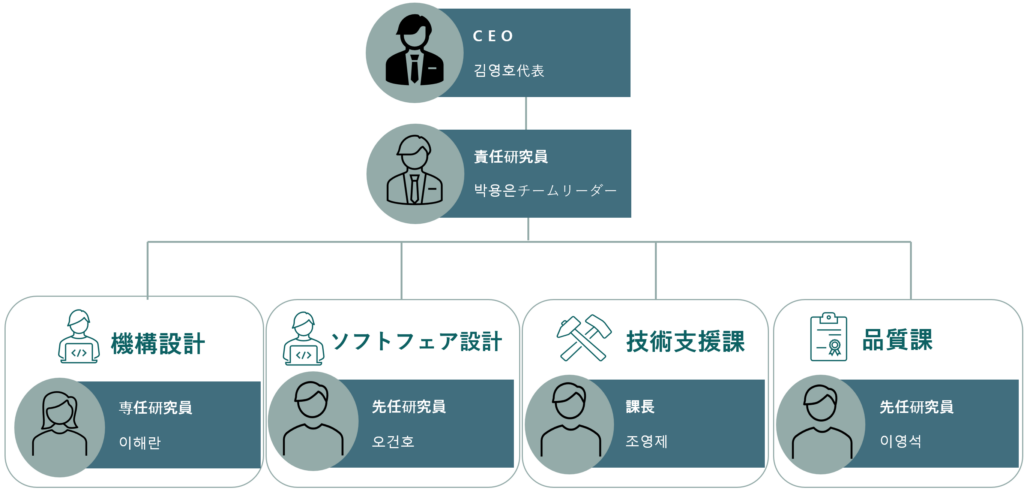 CEO
김영호代表

責任研究員
박용은チームリーダー

機構設計
専任研究員
이해란

ソフトフェア設計
先任研究員
오건호

技術支援課
課長
조영제

品質課
先任研究員
이영석